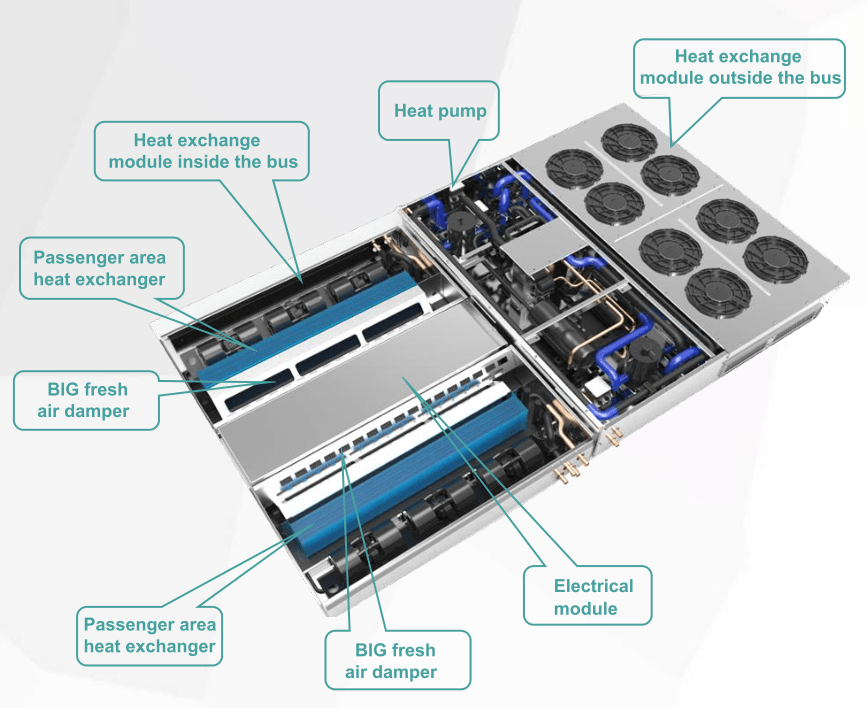 Heat exchange module outside the bus

Heat pump

Heat exchange module inside the bus

Passenger area heat exchanger

BIG fresh air damper

Electrical module

Passenger area heat exchanger

BIG fresh air damper